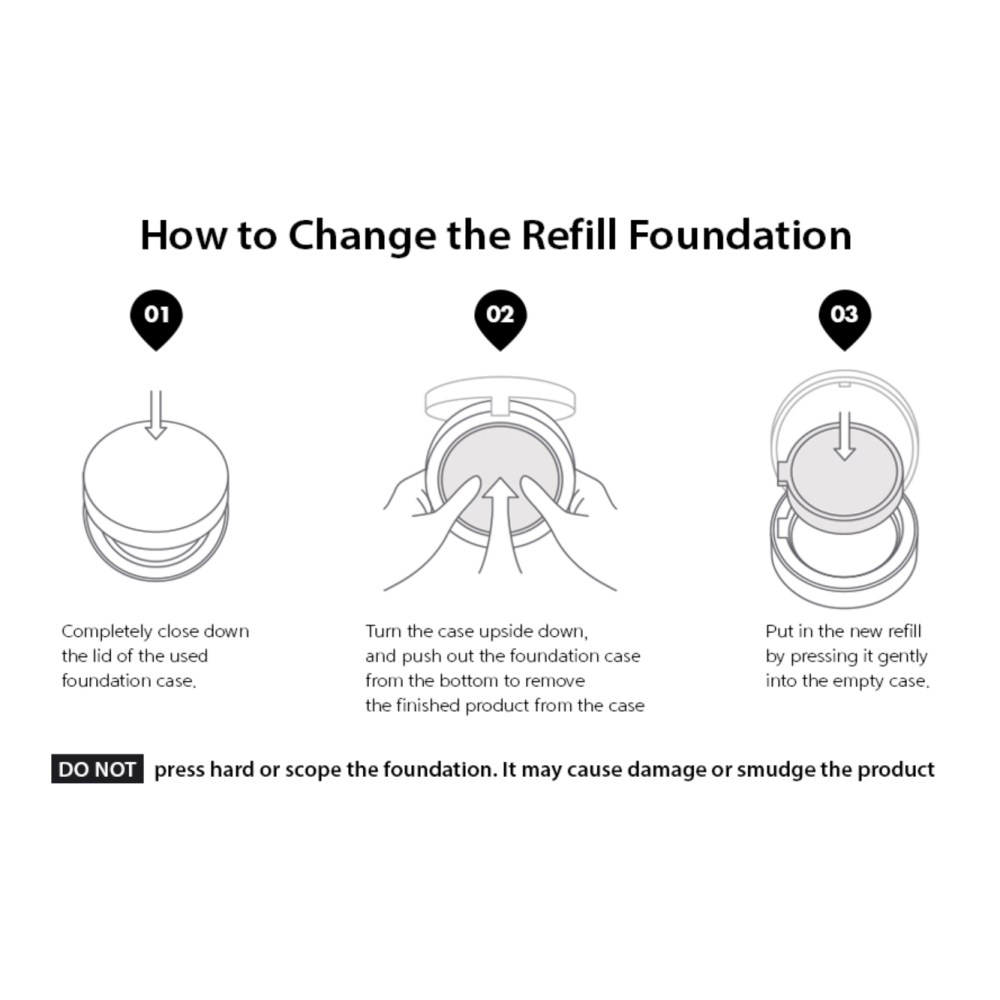 How to Change the Refill Foundation

01

Completely close down the lid of the used foundation case.

02

Turn the case upside down, and push out the foundation case from the bottom to remove the finished product from the case

03

Put in the new refill by pressing it gently into the empty case.

DO NOT press hard or scope the foundation. It may cause damage or smudge the product